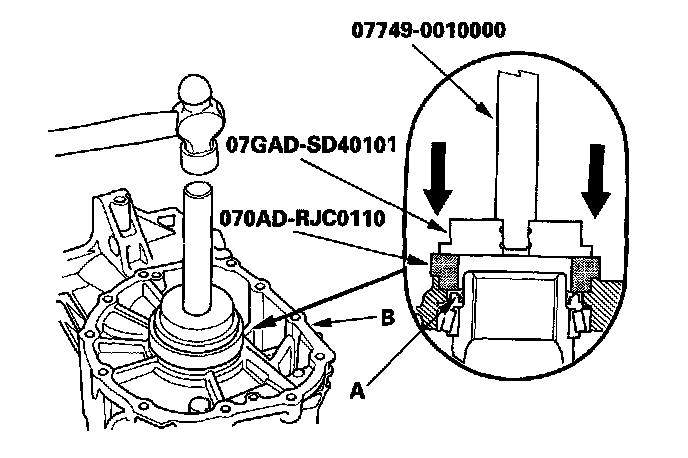 07749-0010000

07GAD-SD40101

070AD-RJC0110

B

A