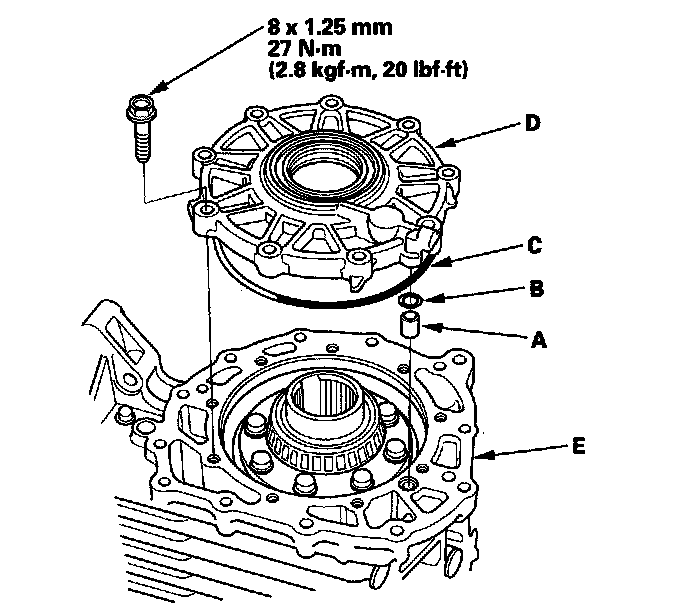 8 x 1.25 mm
27 N·m
(2.8 kgf·m, 20 lbf·ft)

D

C

B

A

E