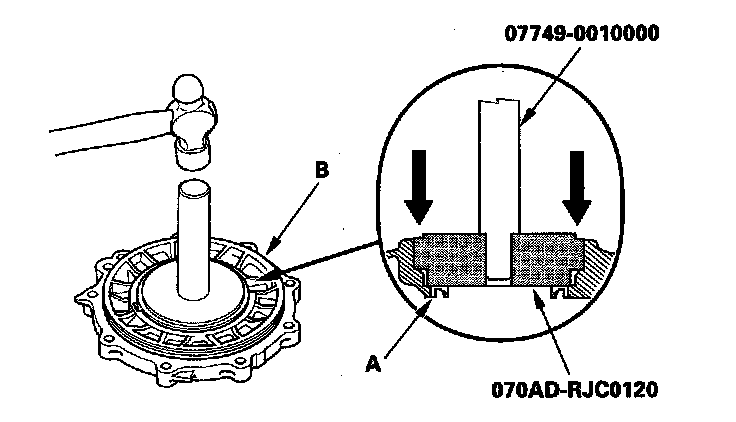 07749-0010000

B

A

070AD-RJC0120