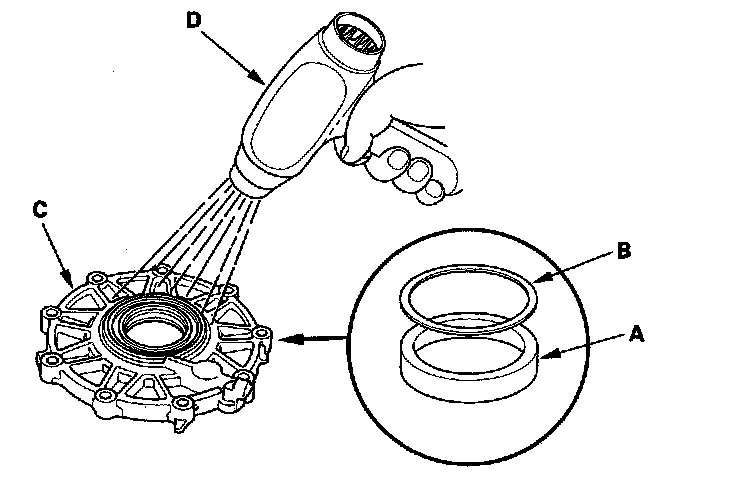 D

C

B

A