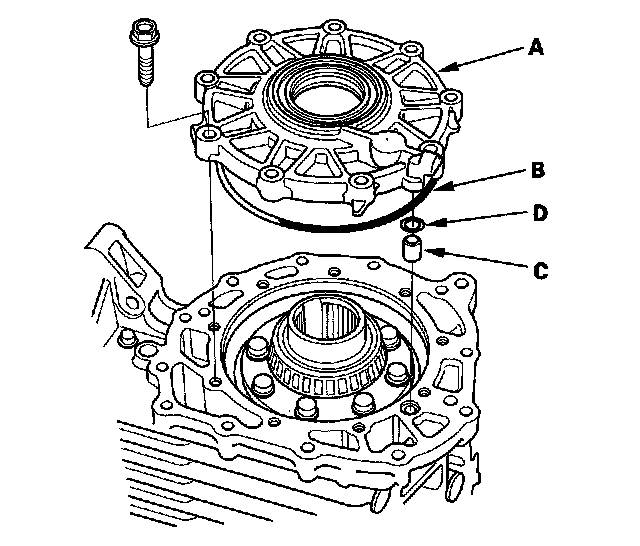 A
B
D
C