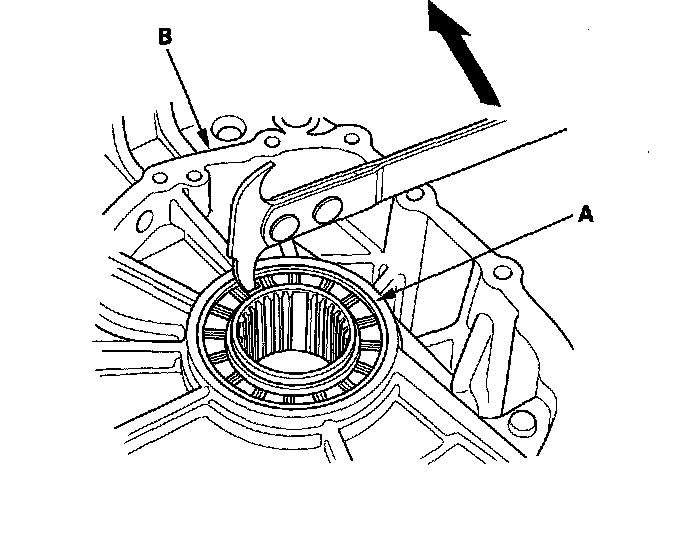 B

A