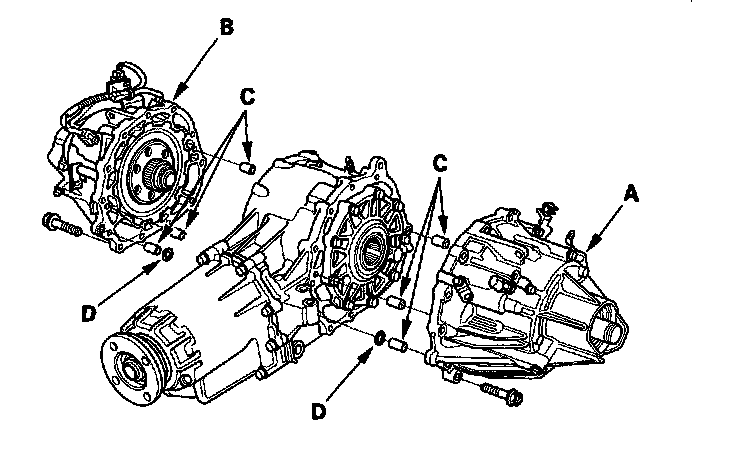 B
C
C
A
D
D