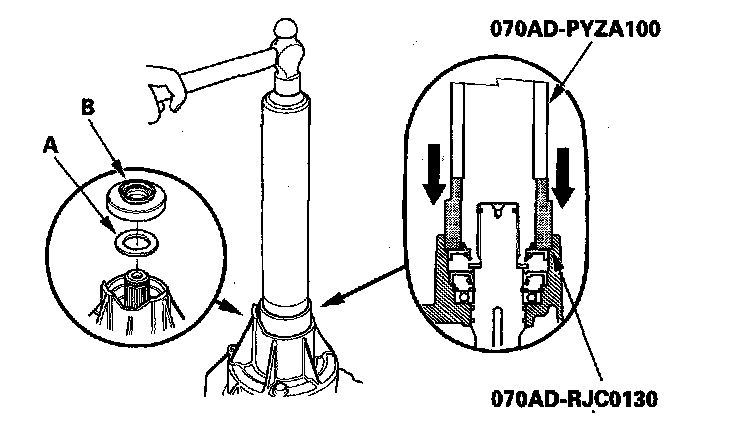 070AD-PYZA100

B

A

070AD-RJC0130