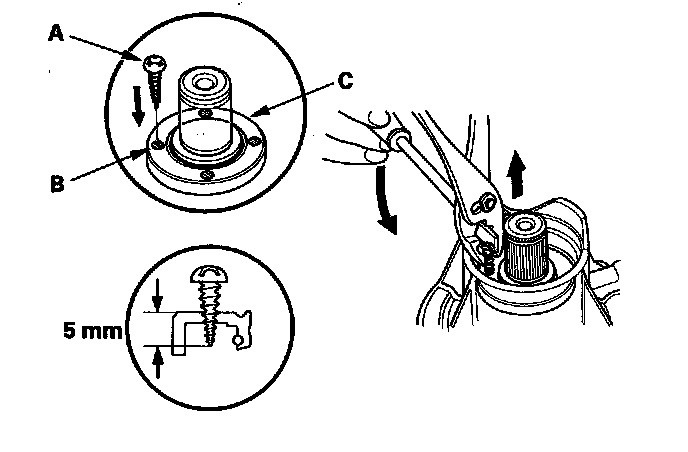 A
C
B
5 mm