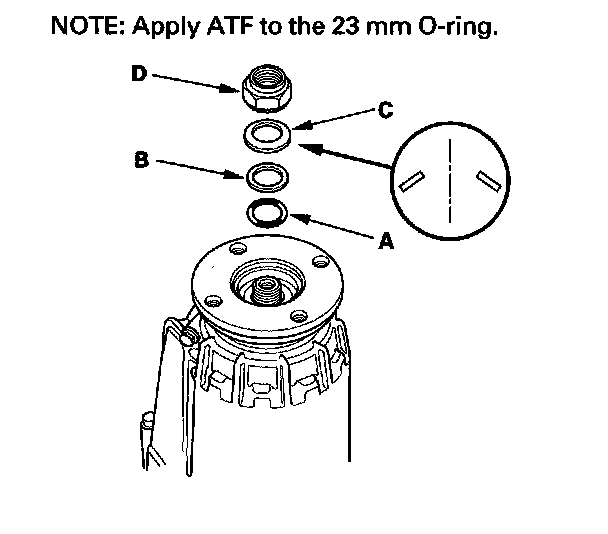 NOTE: Apply ATF to the 23 mm O-ring.

D

C

B

A