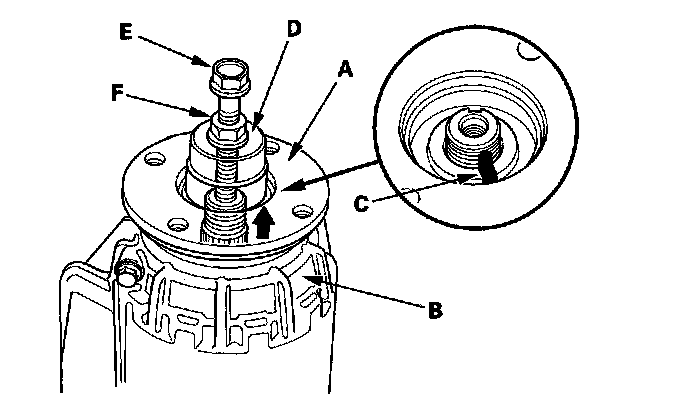 E
D
A
F
C
B