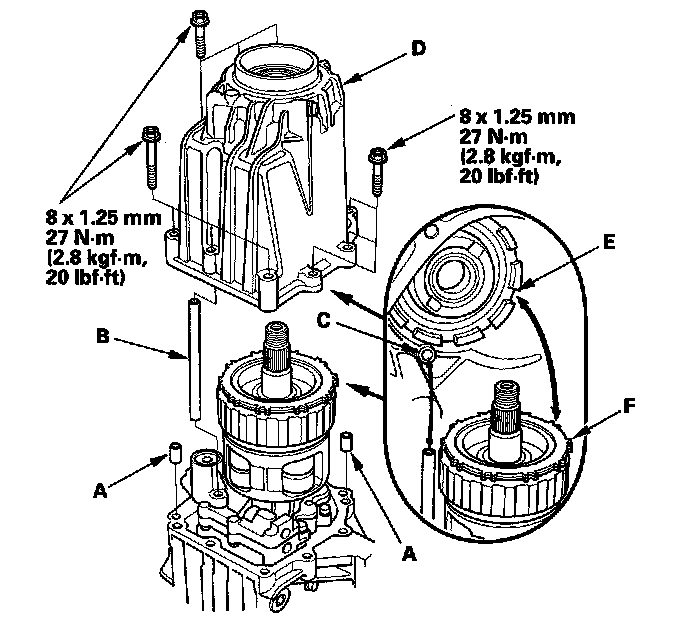 D

8 x 1.25 mm
27 N·m
(2.8 kgf·m,
20 lbf·ft)

8 x 1.25 mm
27 N·m
(2.8 kgf·m,
20 lbf·ft)

E

C

B

F

A

A