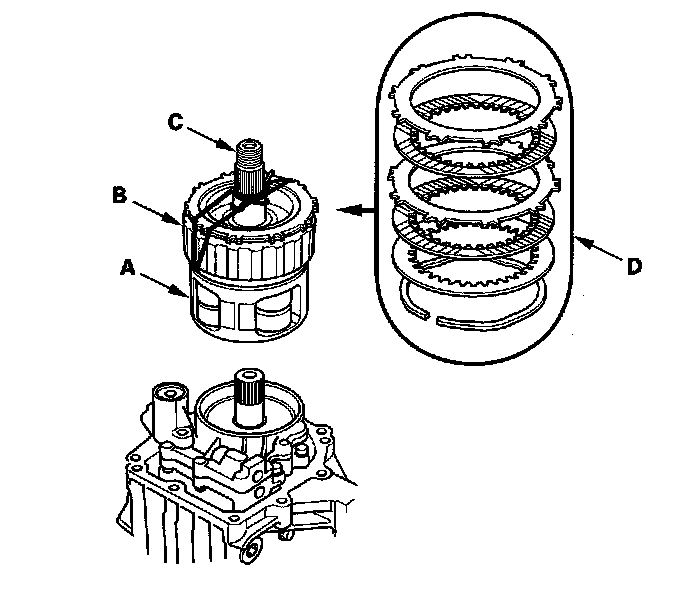 C

B

A

D