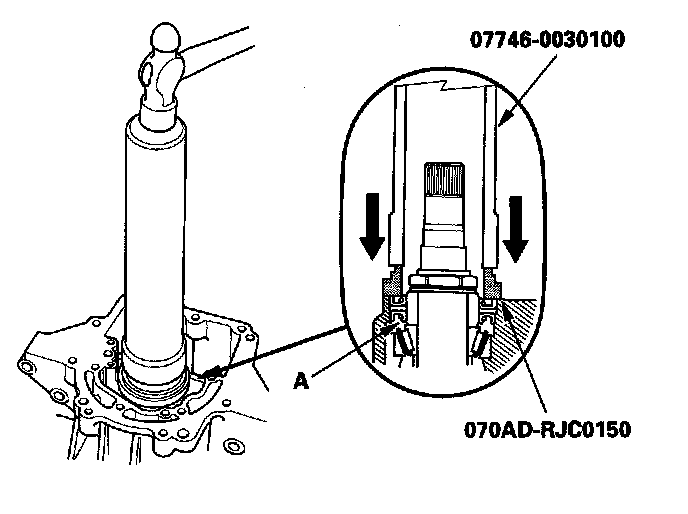 07746-0030100

A

070AD-RJC0150