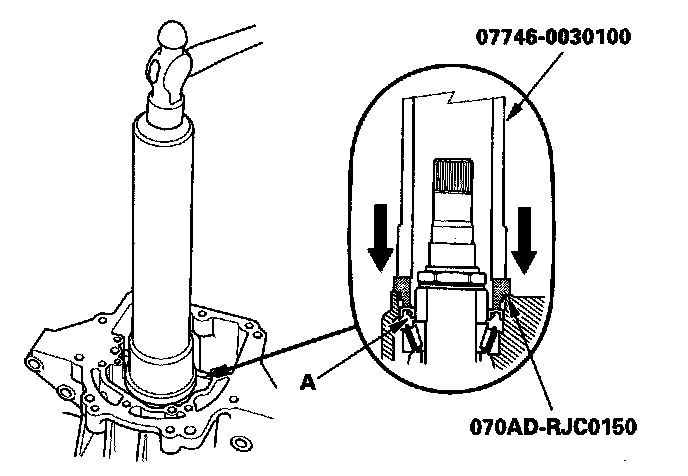 07746-0030100

A

070AD-RJC0150