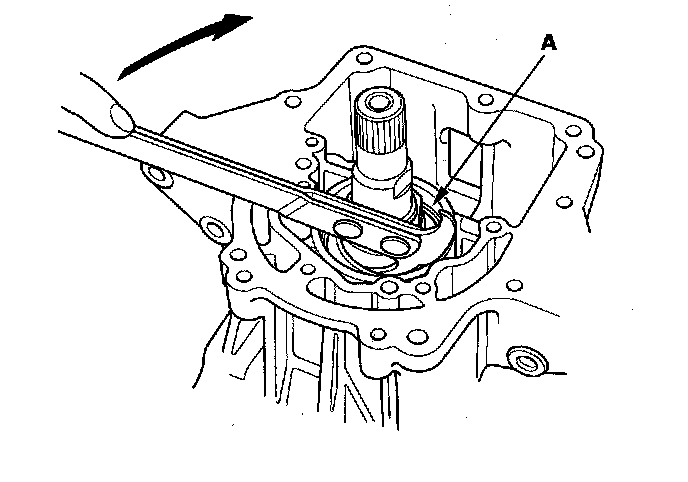 A