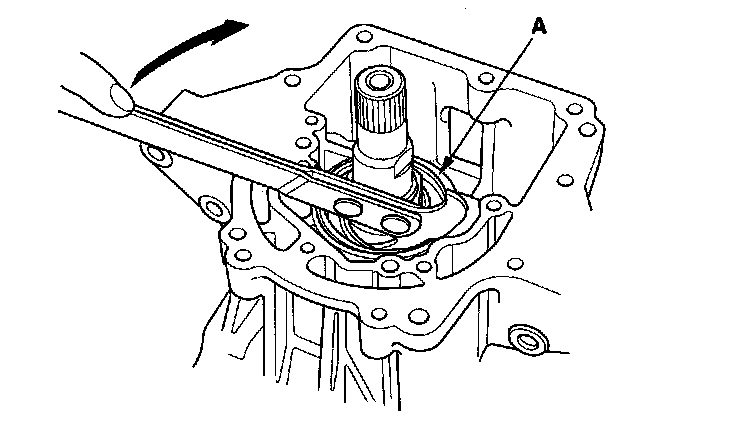 A