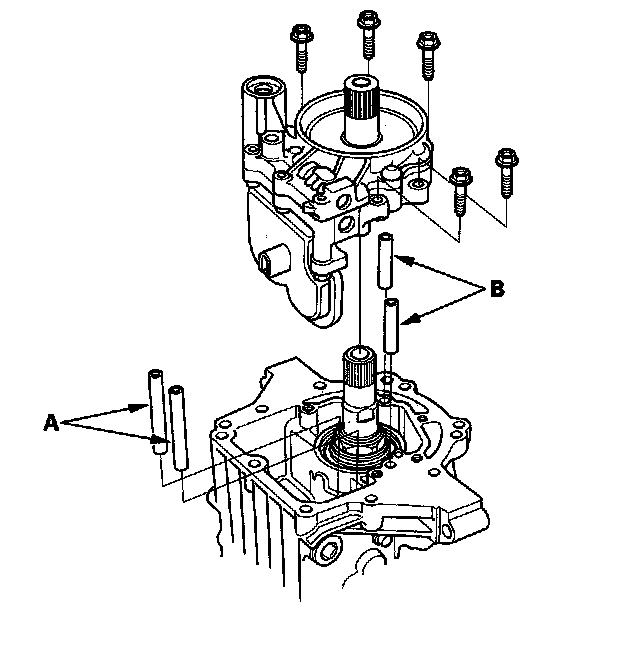 B

A