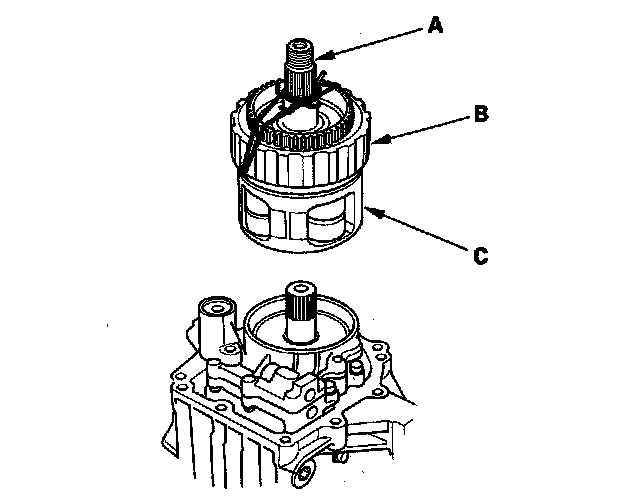 A
B
C