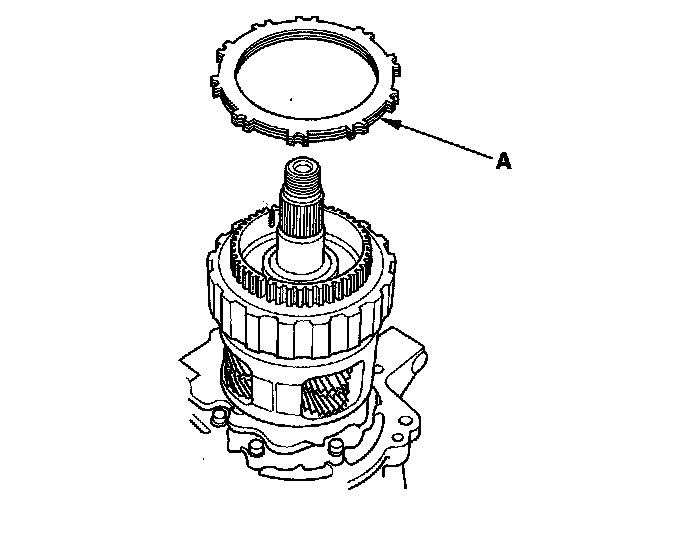 A