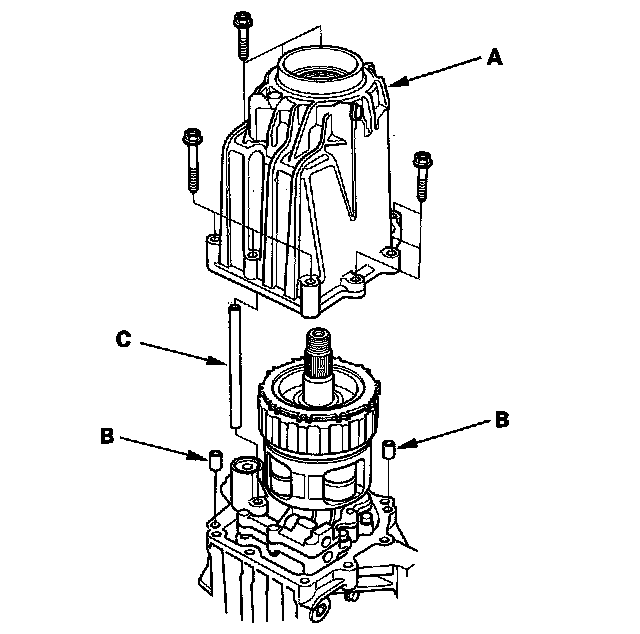 A

C

B

B