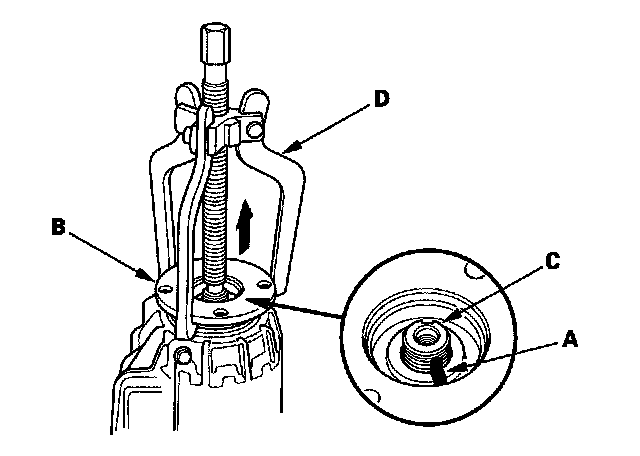 D
B
C
A