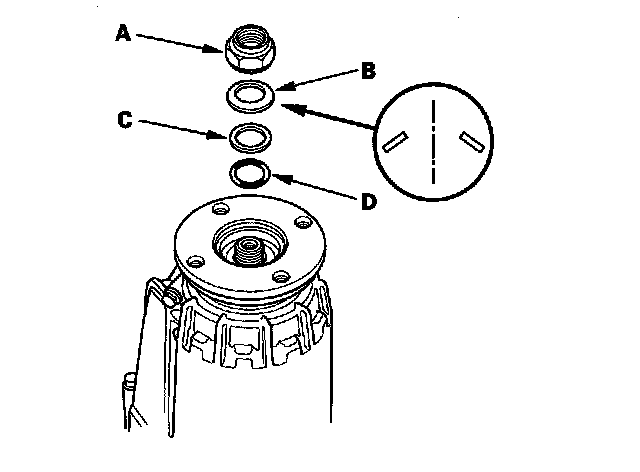 A
B
C
D