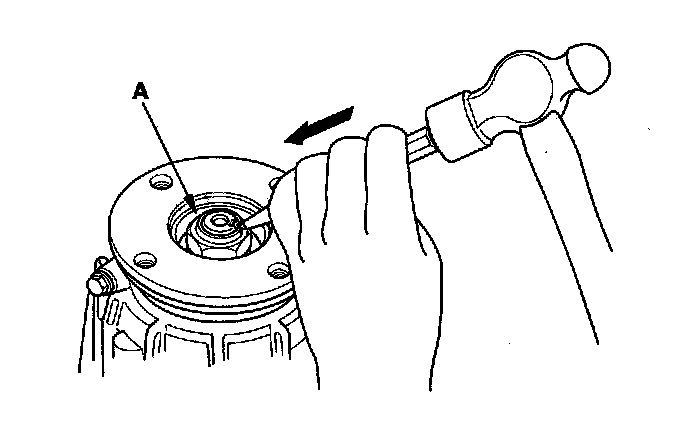 A