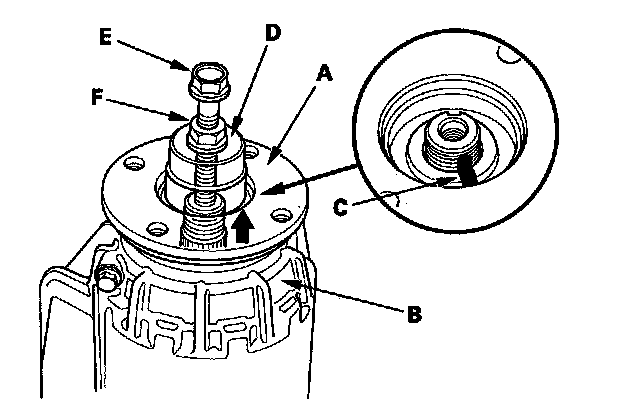 E
D
A
F
C
B