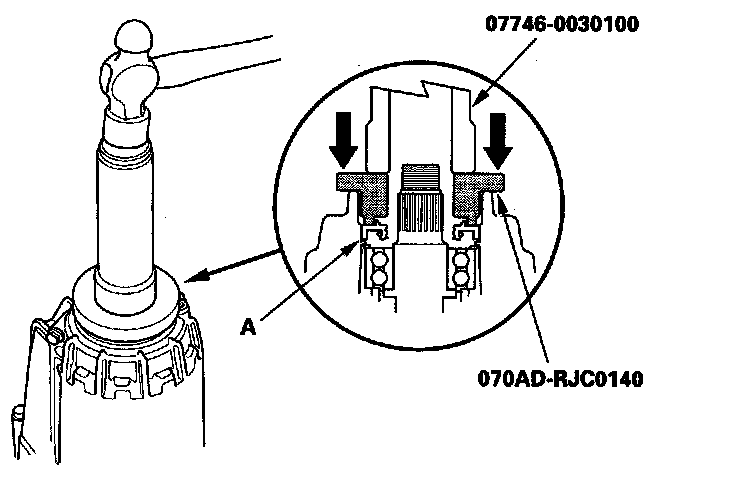 07746-0030100

A

070AD-RJC0140