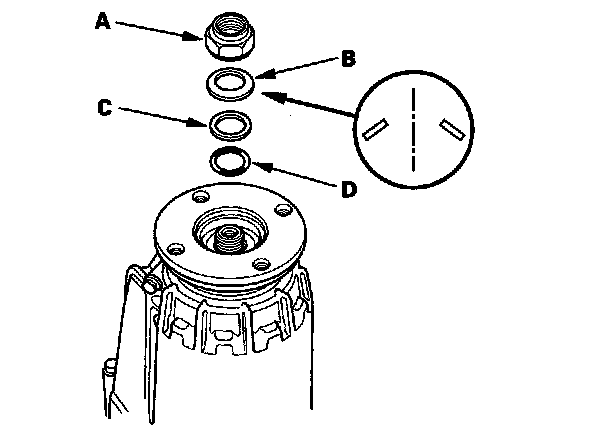 A
B
C
D