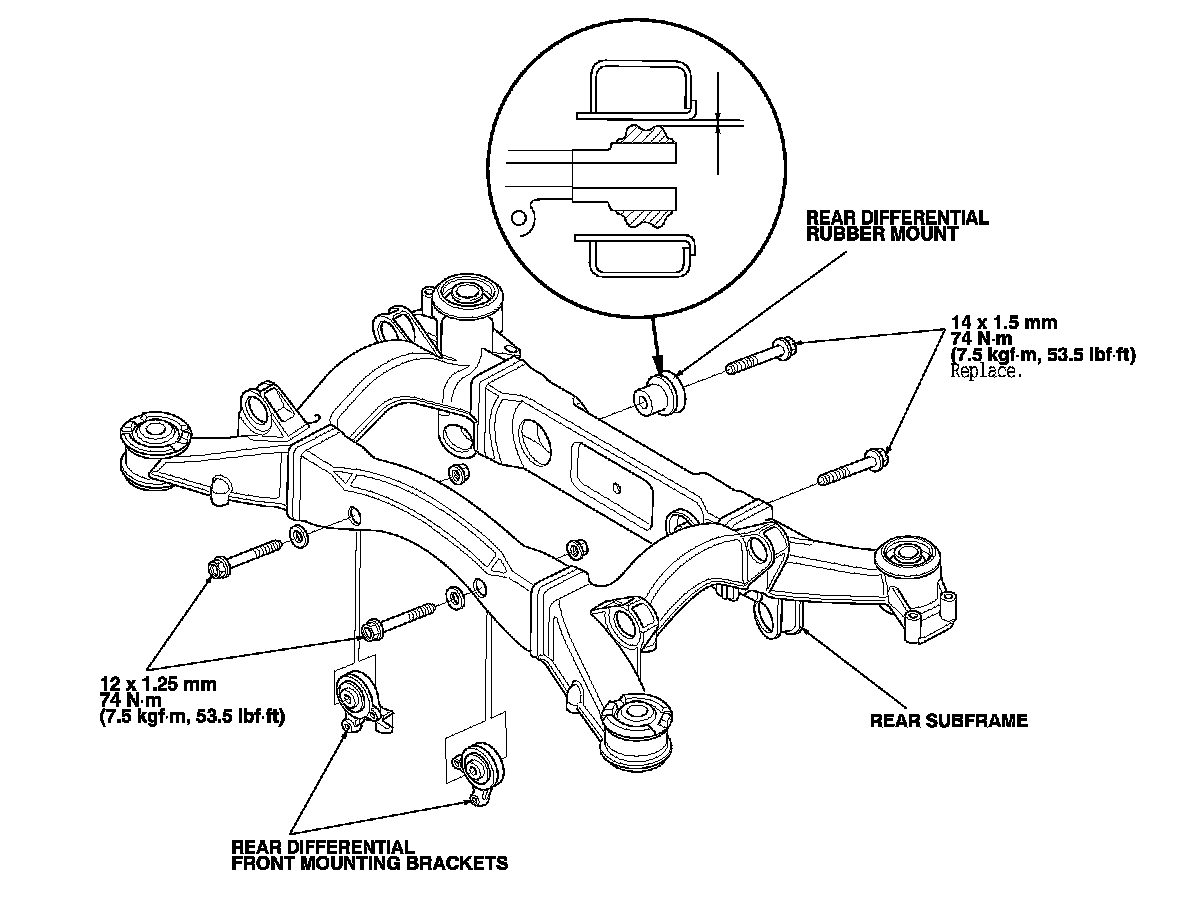 REAR DIFFERENTIAL
RUBBER MOUNT

14 x 1.5 mm
74 N·m
(7.5 kgf·m, 53.5 lbf·ft)
Replace.

12 x 1.25 mm
74 N·m
(7.5 kgf·m, 53.5 lbf·ft)

REAR SUBFRAME

REAR DIFFERENTIAL
FRONT MOUNTING BRACKETS