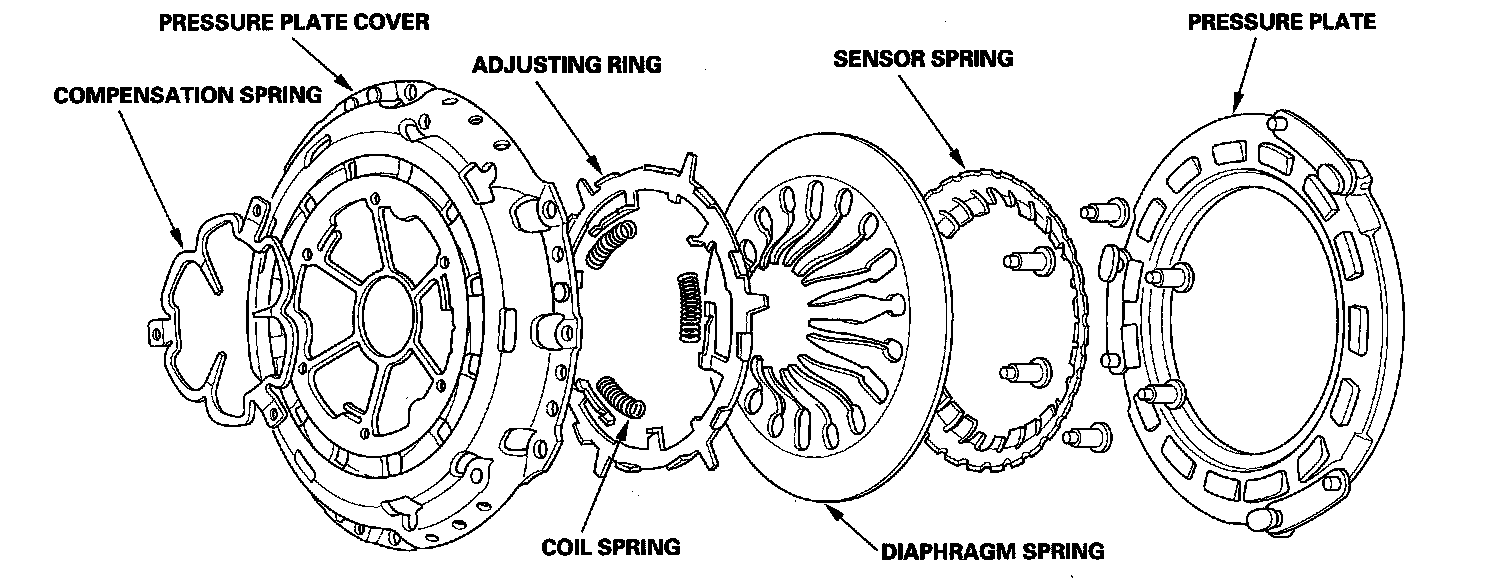 PRESSURE PLATE COVER
COMPENSATION SPRING
ADJUSTING RING
SENSOR SPRING
PRESSURE PLATE
COIL SPRING
DIAPHRAGM SPRING