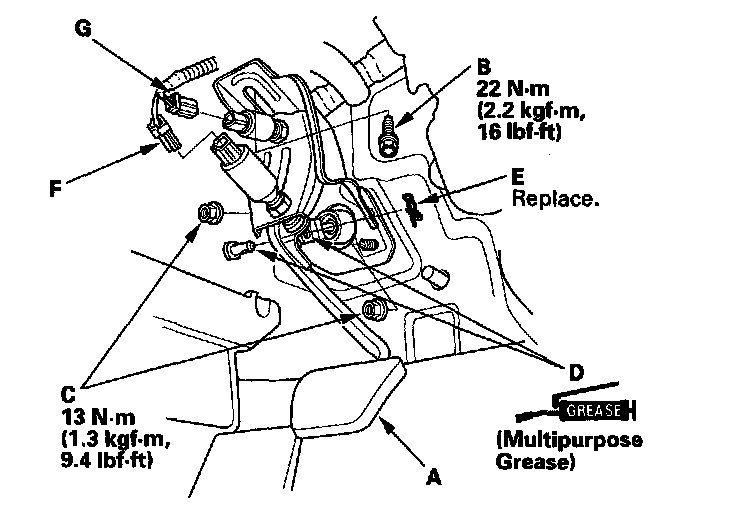 G

B
22 N·m
(2.2 kgf·m,
16 lbf·ft)

F

E
Replace.

C
13 N·m
(1.3 kgf·m,
9.4 lbf·ft)

D

GREASE

(Multipurpose
Grease)

A