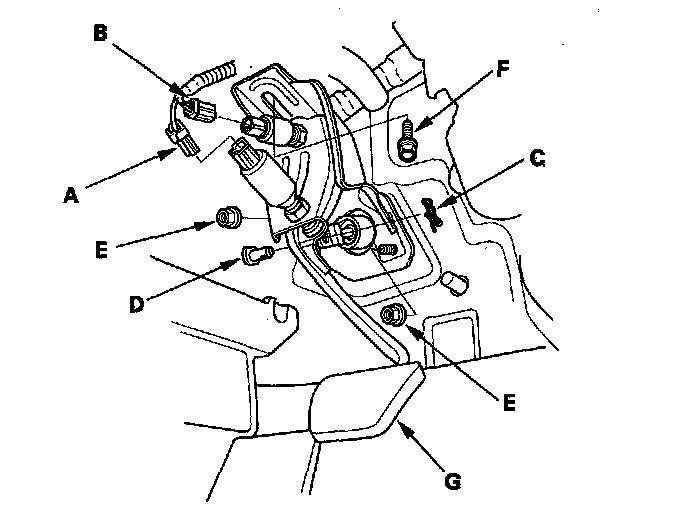 B
F
C
A
E
D
E
G