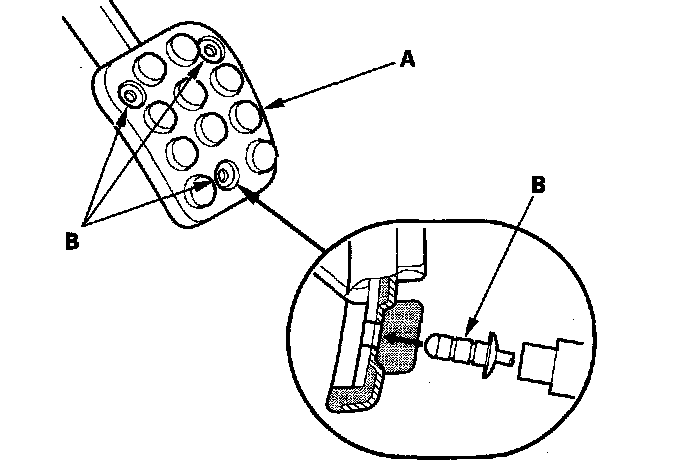 A

B

B