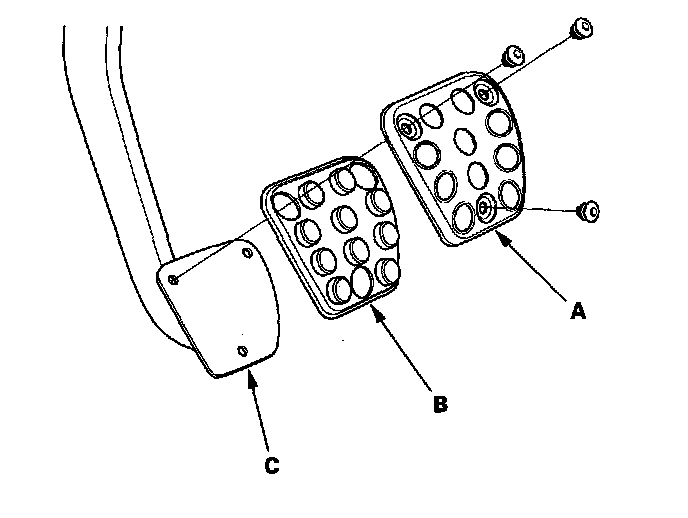 A

B

C