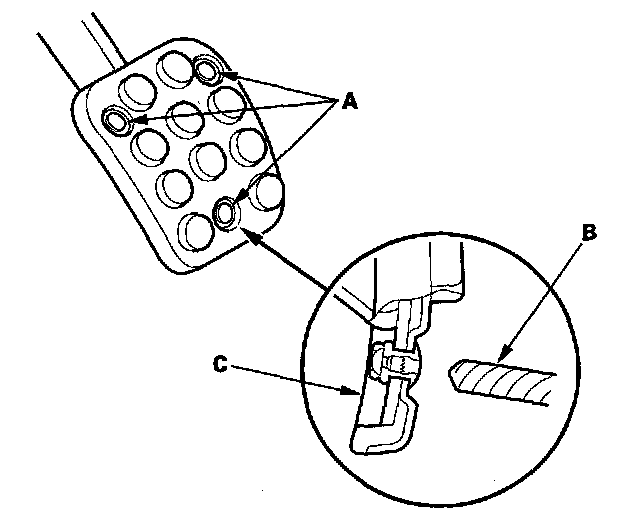 A
B
C