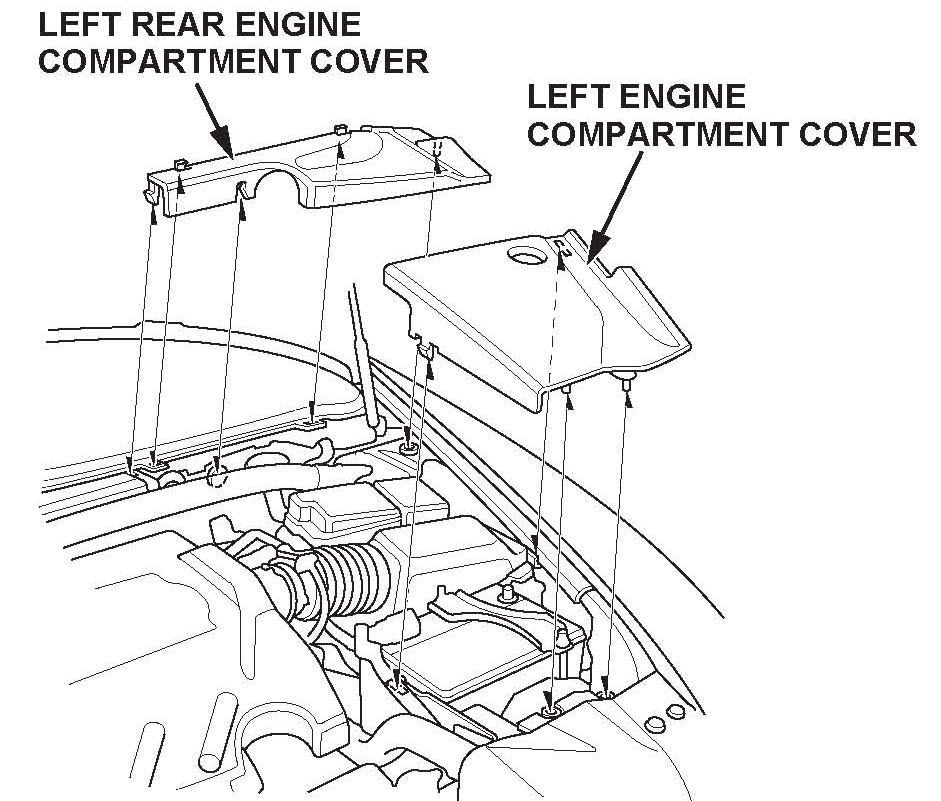 LEFT REAR ENGINE COMPARTMENT COVER

LEFT ENGINE COMPARTMENT COVER