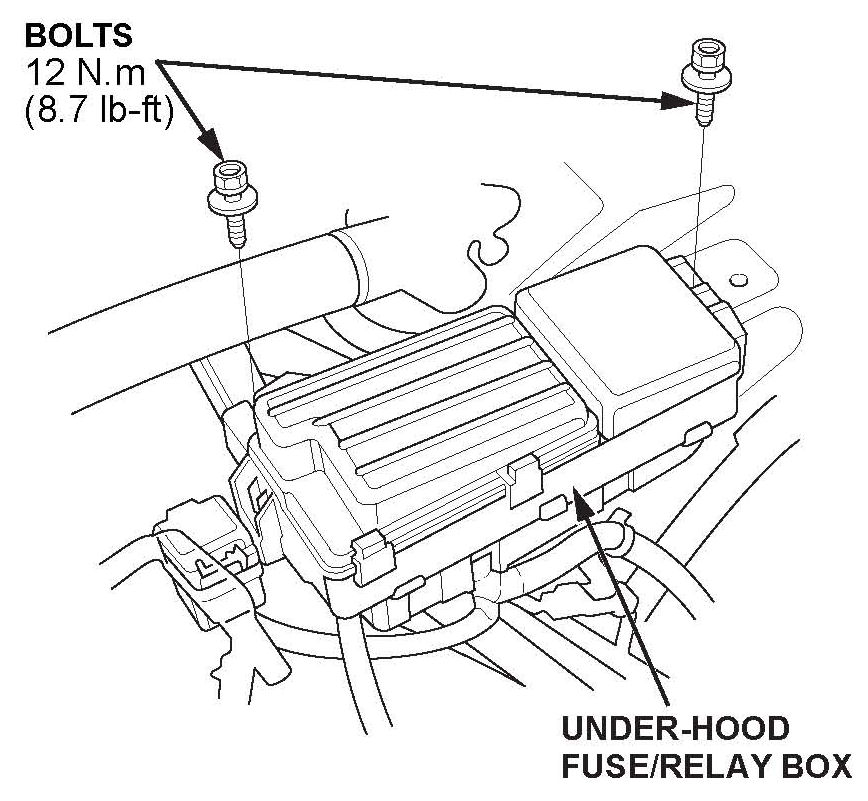 BOLTS
12 N.m
(8.7 lb-ft)

UNDER-HOOD
FUSE/RELAY BOX