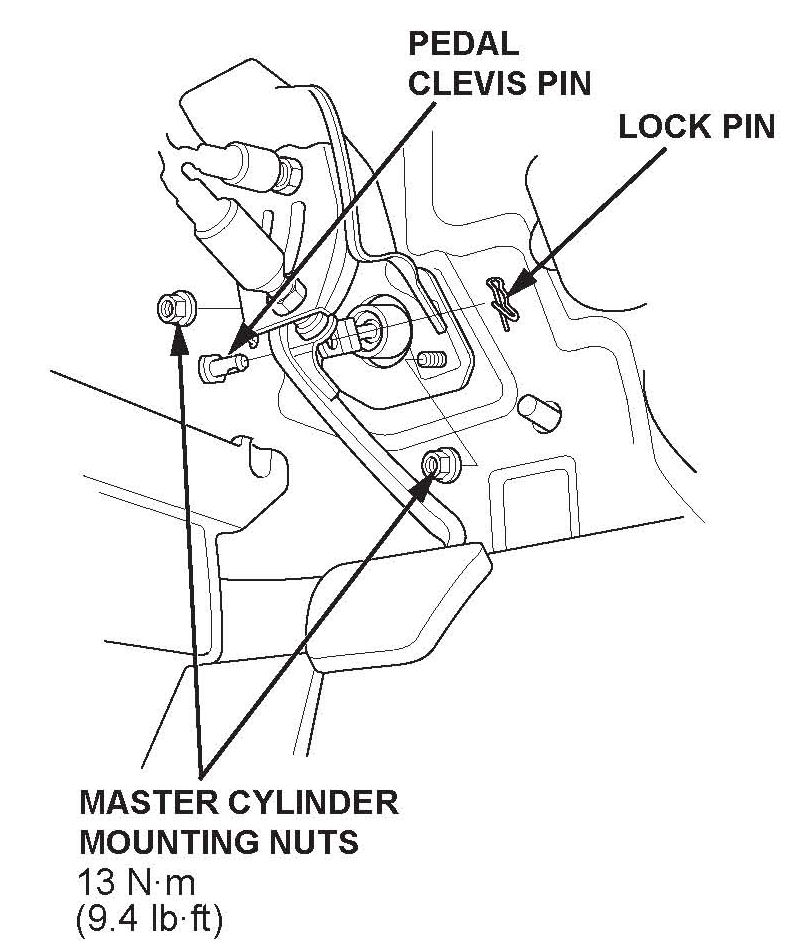 PEDAL
CLEVIS PIN

LOCK PIN

MASTER CYLINDER
MOUNTING NUTS
13 N·m
(9.4 lb·ft)