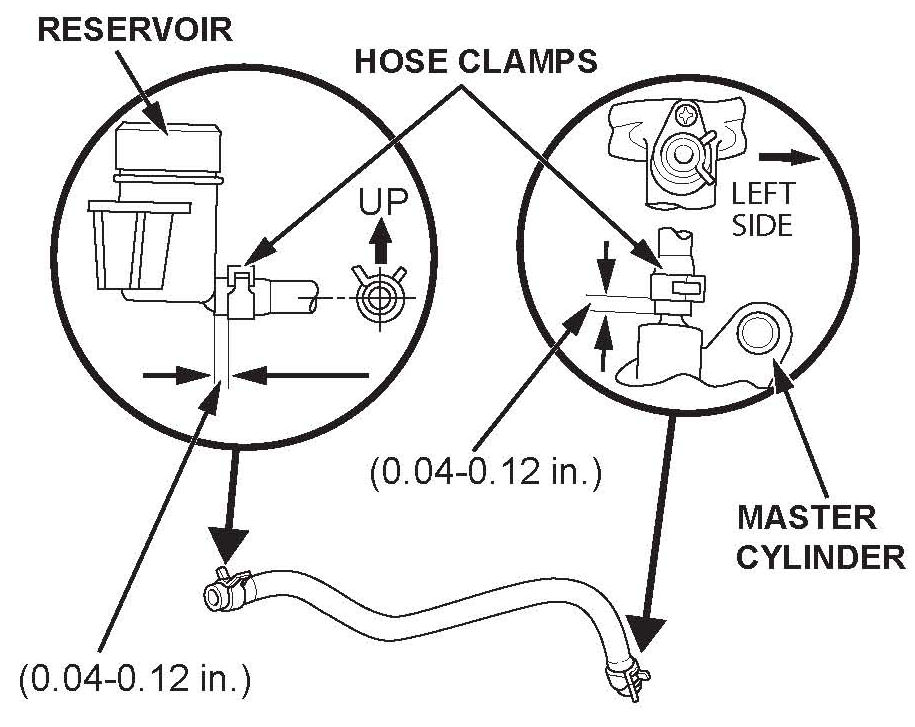 RESERVOIR

HOSE CLAMPS

UP

LEFT SIDE

(0.04-0.12 in.)

MASTER CYLINDER

(0.04-0.12 in.)