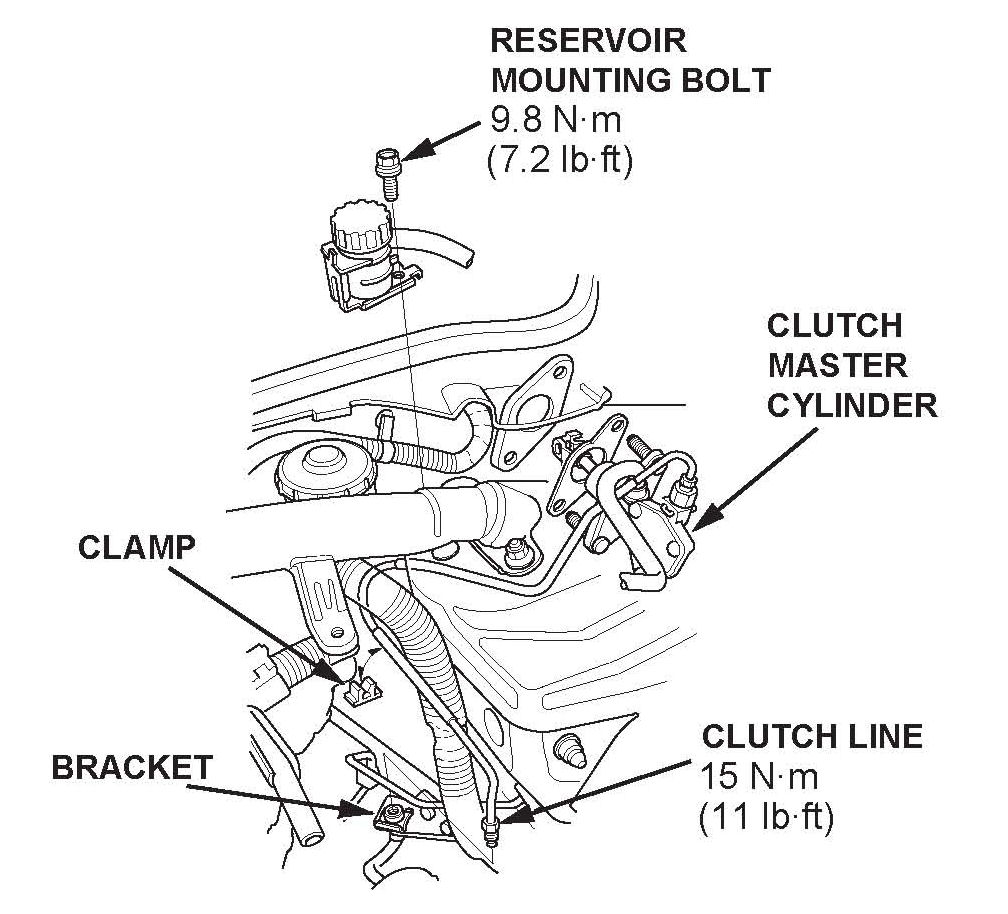 RESERVOIR MOUNTING BOLT
9.8 N·m
(7.2 lb·ft)

CLUTCH MASTER CYLINDER

CLAMP

BRACKET

CLUTCH LINE
15 N·m
(11 lb·ft)