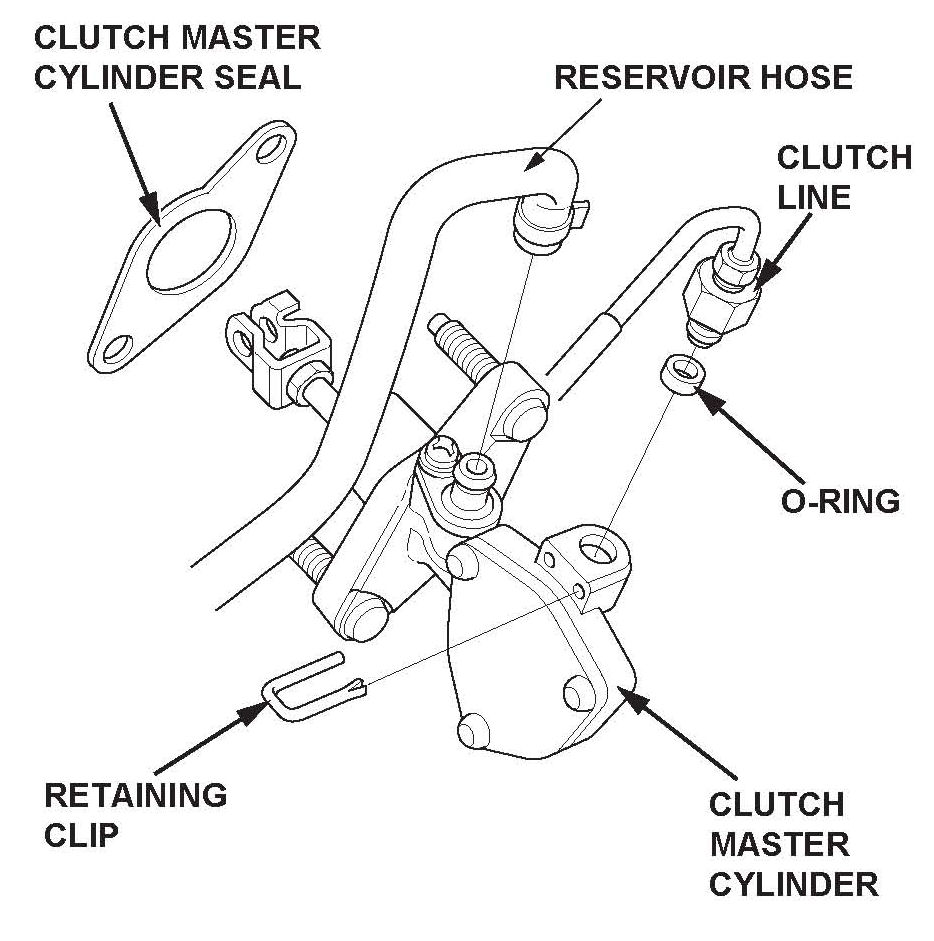 CLUTCH MASTER CYLINDER SEAL

RESERVOIR HOSE

CLUTCH LINE

O-RING

RETAINING CLIP

CLUTCH MASTER CYLINDER