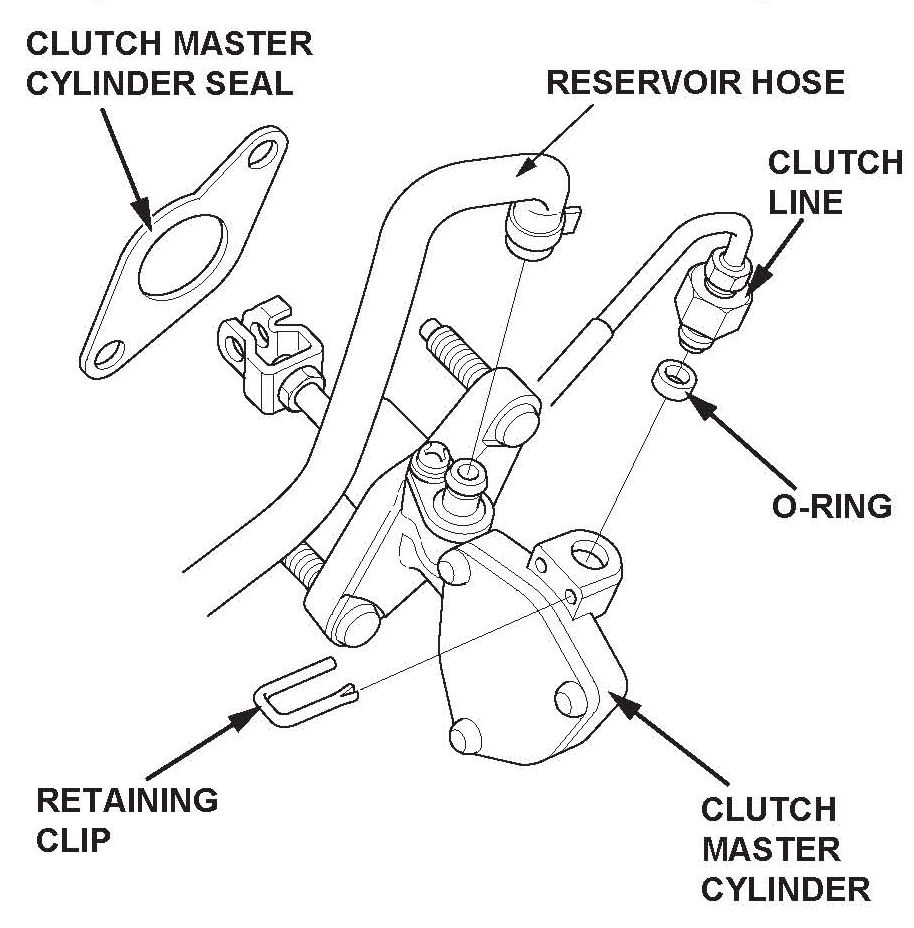 CLUTCH MASTER CYLINDER SEAL

RESERVOIR HOSE

CLUTCH LINE

O-RING

RETAINING CLIP

CLUTCH MASTER CYLINDER