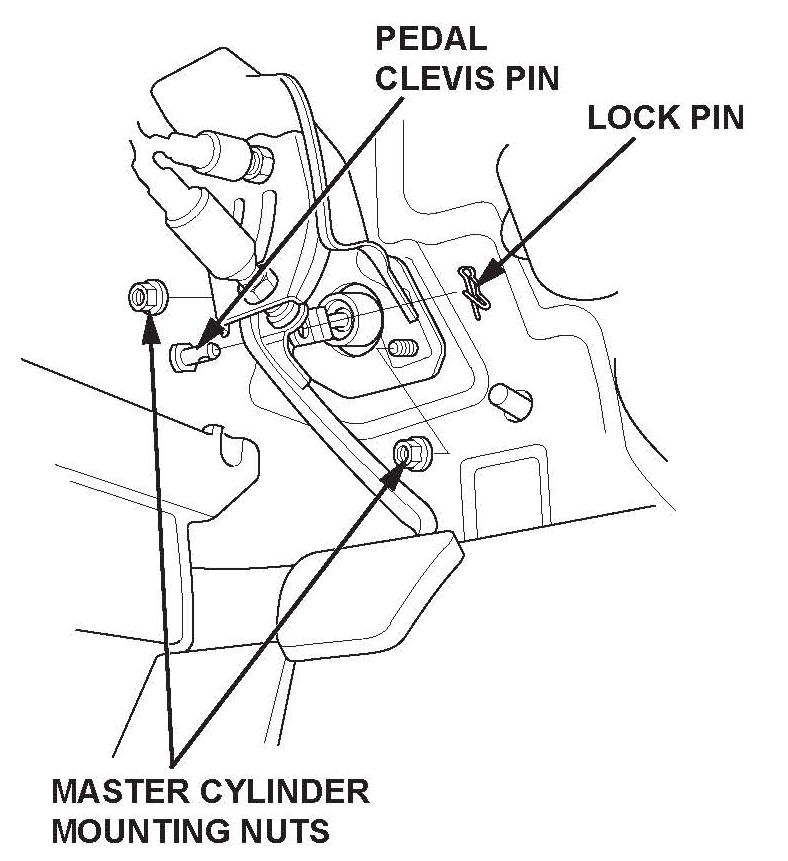 PEDAL CLEVIS PIN

LOCK PIN

MASTER CYLINDER MOUNTING NUTS