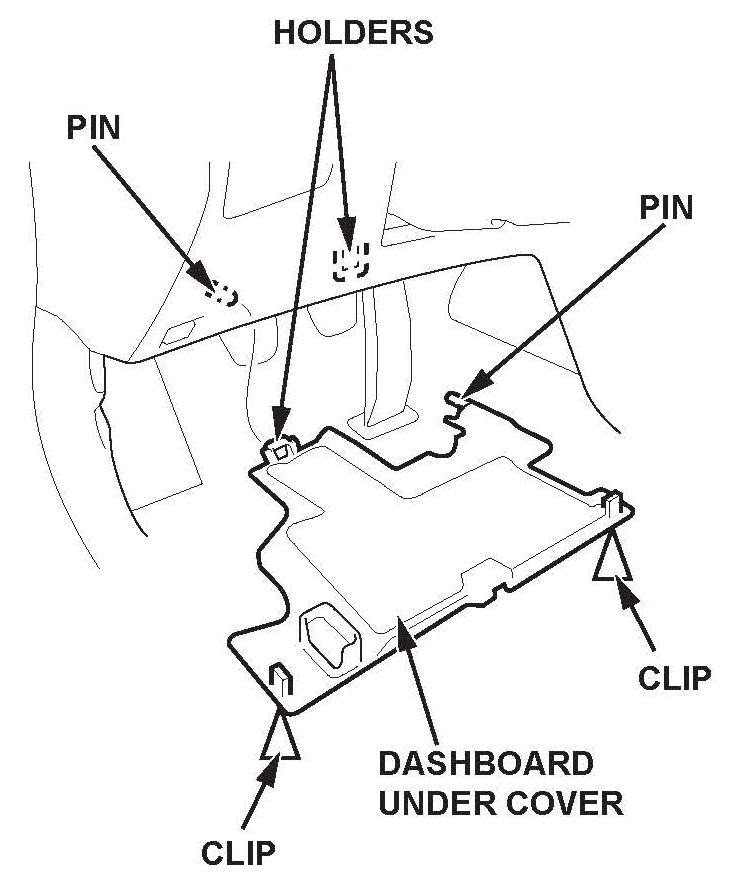 HOLDERS

PIN

PIN

CLIP

DASHBOARD UNDER COVER

CLIP