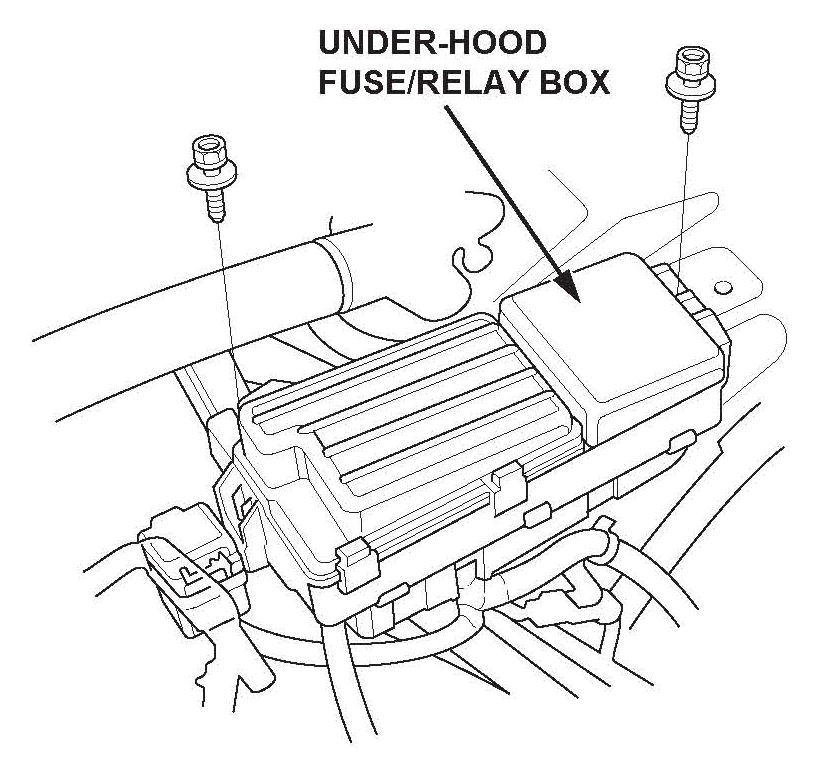 UNDER-HOOD
FUSE/RELAY BOX