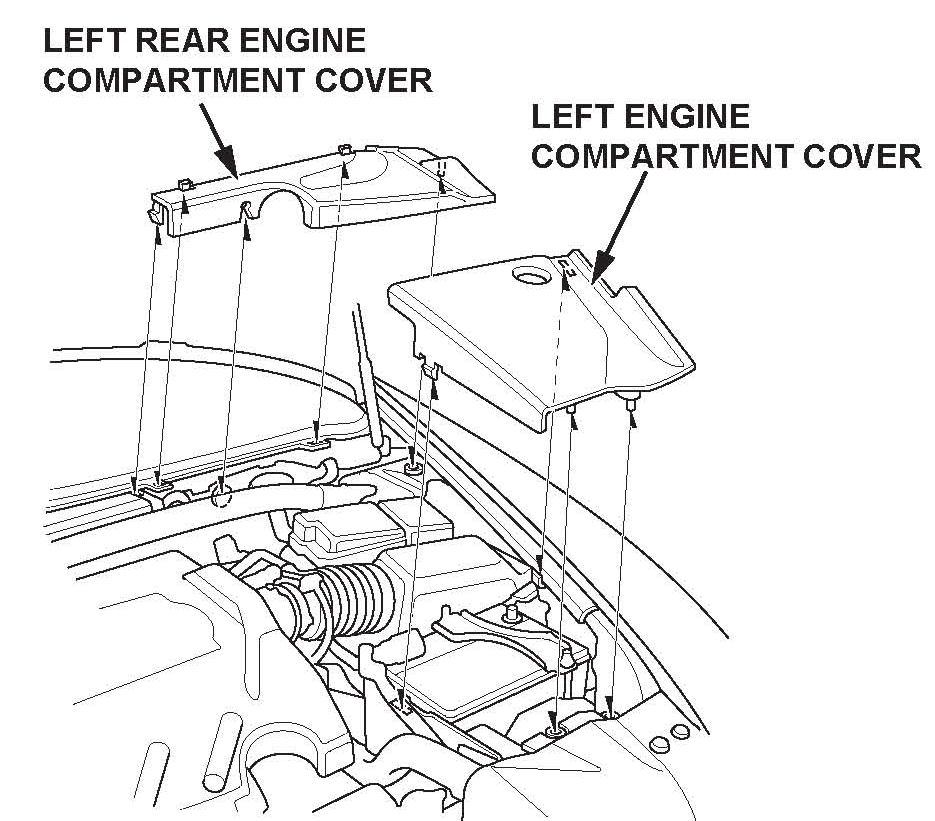 LEFT REAR ENGINE COMPARTMENT COVER

LEFT ENGINE COMPARTMENT COVER