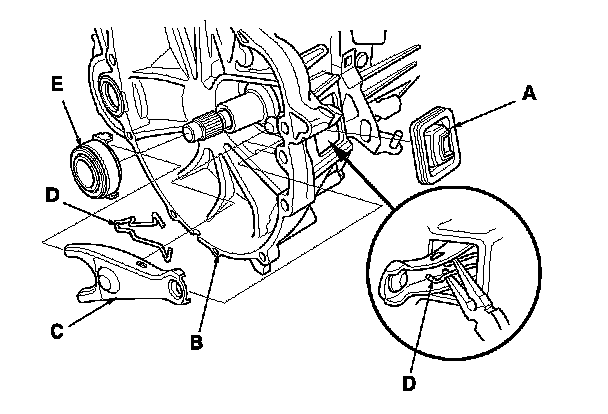 E
A
D
C
B
D