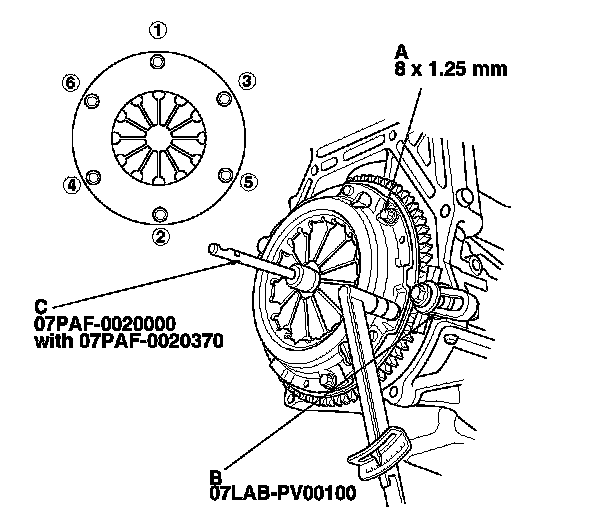 ①
⑥
③
④
⑤
②
A
8 x 1.25 mm
C
07PAF-0020000
with 07PAF-0020370
B
07LAB-PV00100