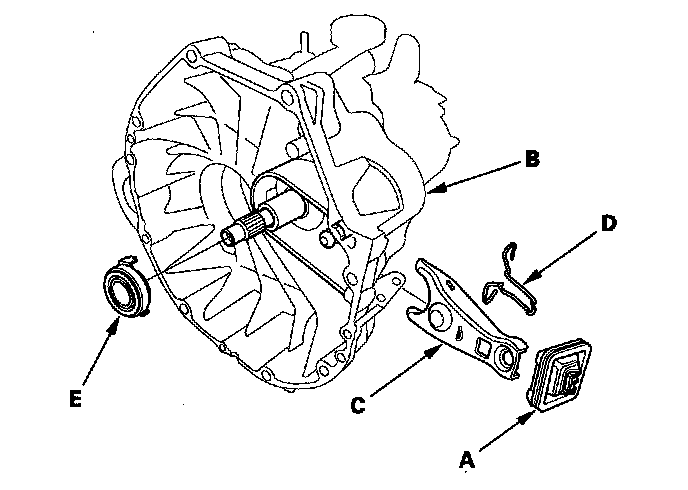 B

D

E

C

A