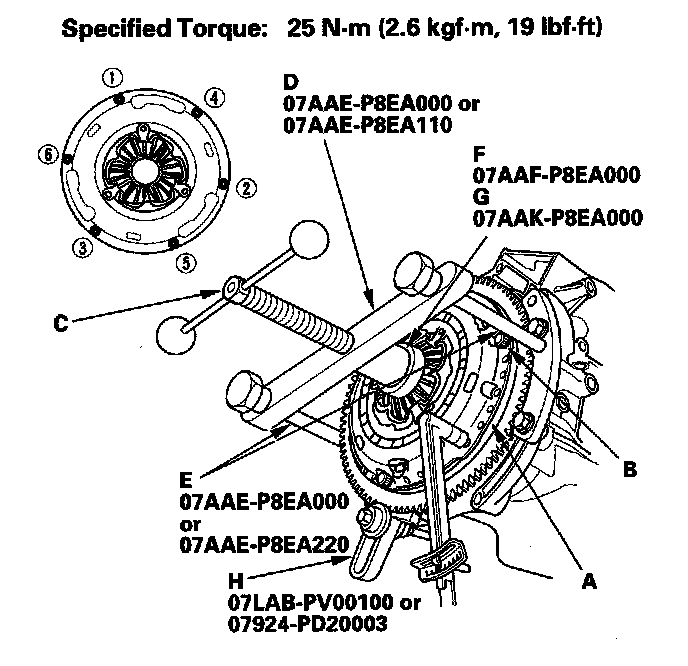 Specified Torque: 25 N·m (2.6 kgf·m, 19 lbf·ft)

①
④
⑥
②
③
⑤

D
07AAE-P8EA000 or
07AAE-P8EA110

F
07AAF-P8EA000
G
07AAK-P8EA000

C

B

E
07AAE-P8EA000
or
07AAE-P8EA220

H
07LAB-PV00100 or
07924-PD20003

A