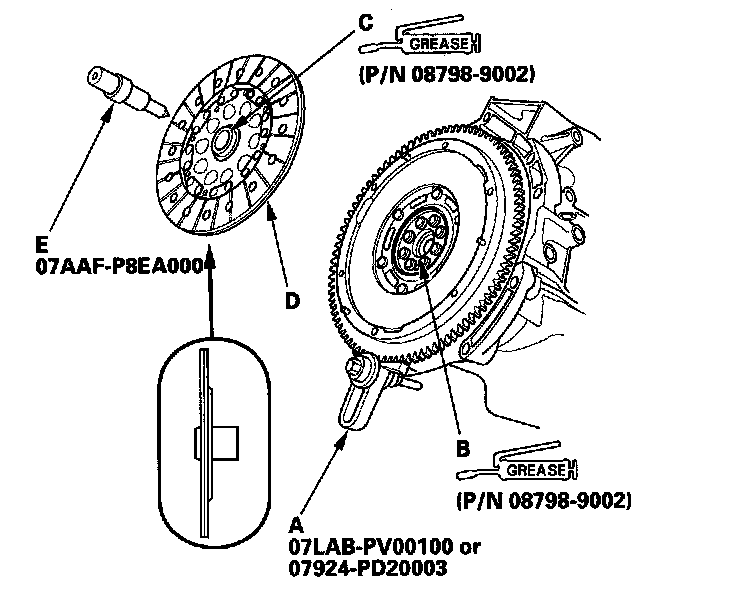 C
GREASE
(P/N 08798-9002)

E
07AAF-P8EA000

D

B
GREASE
(P/N 08798-9002)

A
07LAB-PV00100 or
07924-PD20003